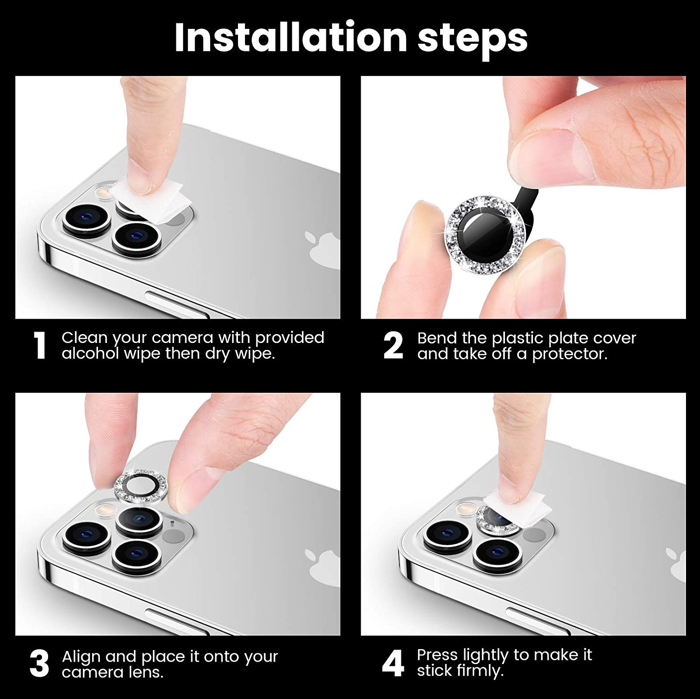 Installation steps

1 Clean your camera with provided alcohol wipe then dry wipe.

2 Bend the plastic plate cover and take off a protector.

3 Align and place it onto your camera lens.

4 Press lightly to make it stick firmly.